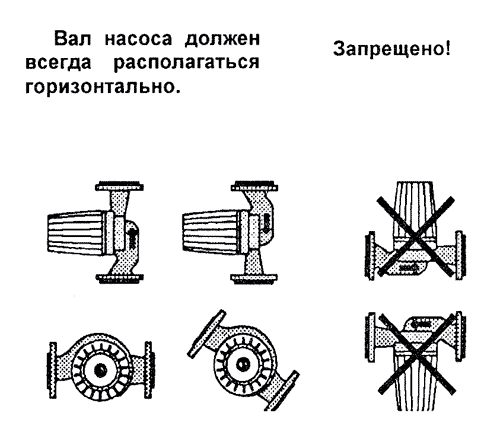 Вал насоса должен всегда располагаться горизонтально.

Запрещено!